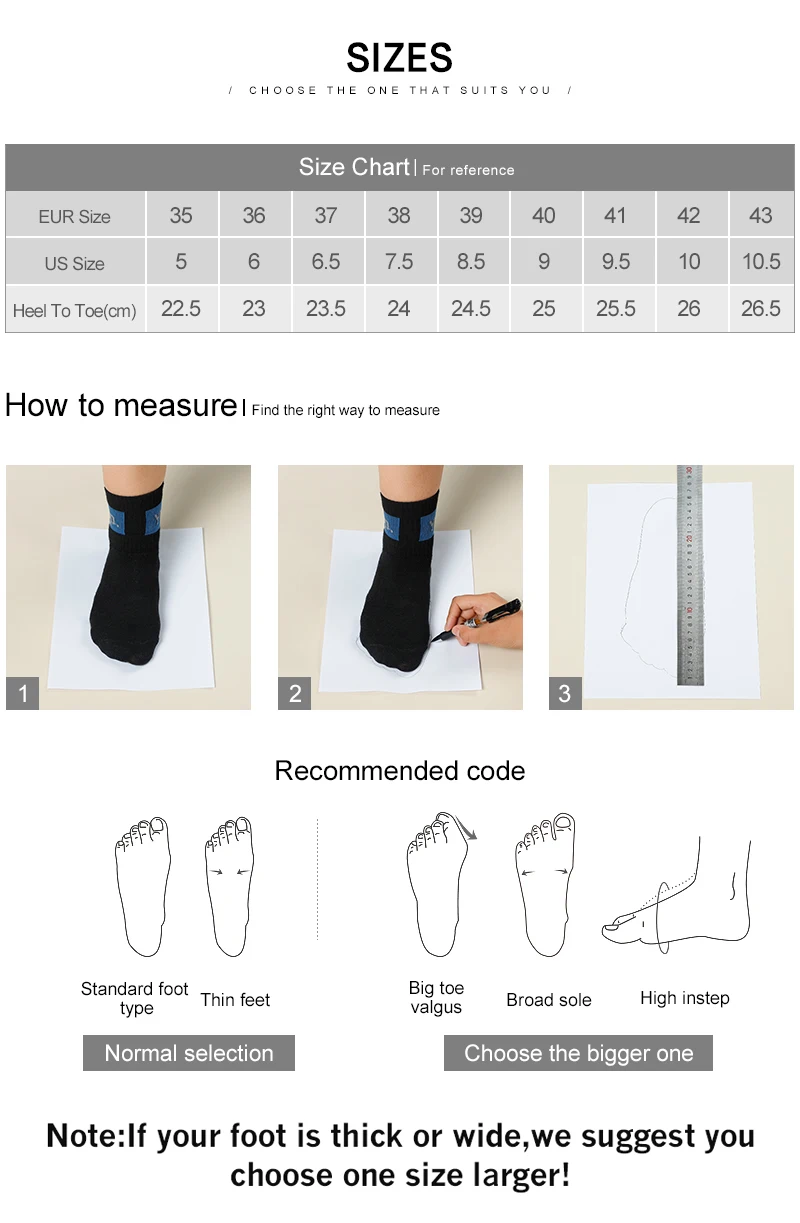 SIZES

/ CHOOSE THE ONE THAT SUITS YOU /

Size Chart | For reference

| EUR Size | 35 | 36 | 37 | 38 | 39 | 40 | 41 | 42 | 43 |
|---|---|---|---|---|---|---|---|---|---|
| US Size | 5 | 6 | 6.5 | 7.5 | 8.5 | 9 | 9.5 | 10 | 10.5 |
| Heel To Toe(cm) | 22.5 | 23 | 23.5 | 24 | 24.5 | 25 | 25.5 | 26 | 26.5 |

How to measure | Find the right way to measure

1

2

3

Recommended code

Standard foot type

Thin feet

Big toe valgus

Broad sole

High instep

Normal selection

Choose the bigger one

Note:If your foot is thick or wide,we suggest you choose one size larger!