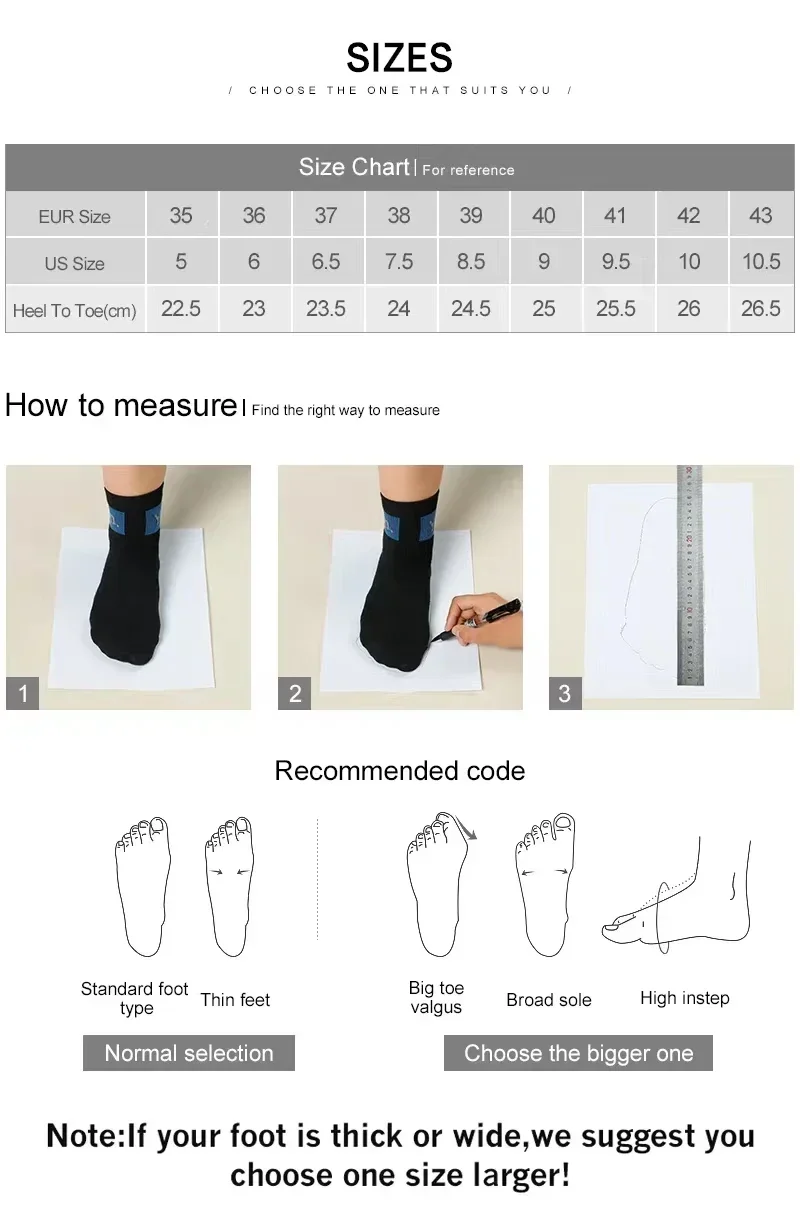 SIZES

/ CHOOSE THE ONE THAT SUITS YOU /

Size Chart | For reference

| EUR Size | 35 | 36 | 37 | 38 | 39 | 40 | 41 | 42 | 43 |
|---|---|---|---|---|---|---|---|---|---|
| US Size | 5 | 6 | 6.5 | 7.5 | 8.5 | 9 | 9.5 | 10 | 10.5 |
| Heel To Toe(cm) | 22.5 | 23 | 23.5 | 24 | 24.5 | 25 | 25.5 | 26 | 26.5 |

How to measure | Find the right way to measure

1

2

3

Recommended code

Standard foot type

Thin feet

Big toe valgus

Broad sole

High instep

Normal selection

Choose the bigger one

Note:If your foot is thick or wide,we suggest you choose one size larger!